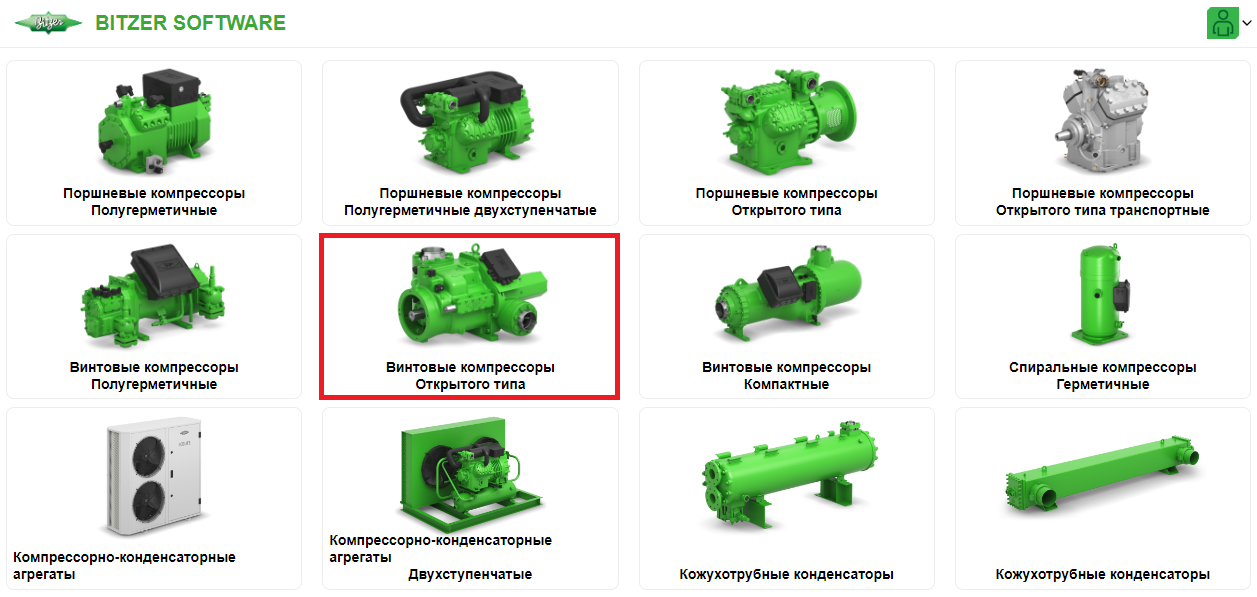 Bitzer BITZER SOFTWARE

Поршневые компрессоры
Полугерметичные

Поршневые компрессоры
Полугерметичные двухступенчатые

Поршневые компрессоры
Открытого типа

Поршневые компрессоры
Открытого типа транспортные

Винтовые компрессоры
Полугерметичные

Винтовые компрессоры
Открытого типа

Винтовые компрессоры
Компактные

Спиральные компрессоры
Герметичные

Компрессорно-конденсаторные агрегаты

Компрессорно-конденсаторные агрегаты
Двухступенчатые

Кожухотрубные конденсаторы

Кожухотрубные конденсаторы